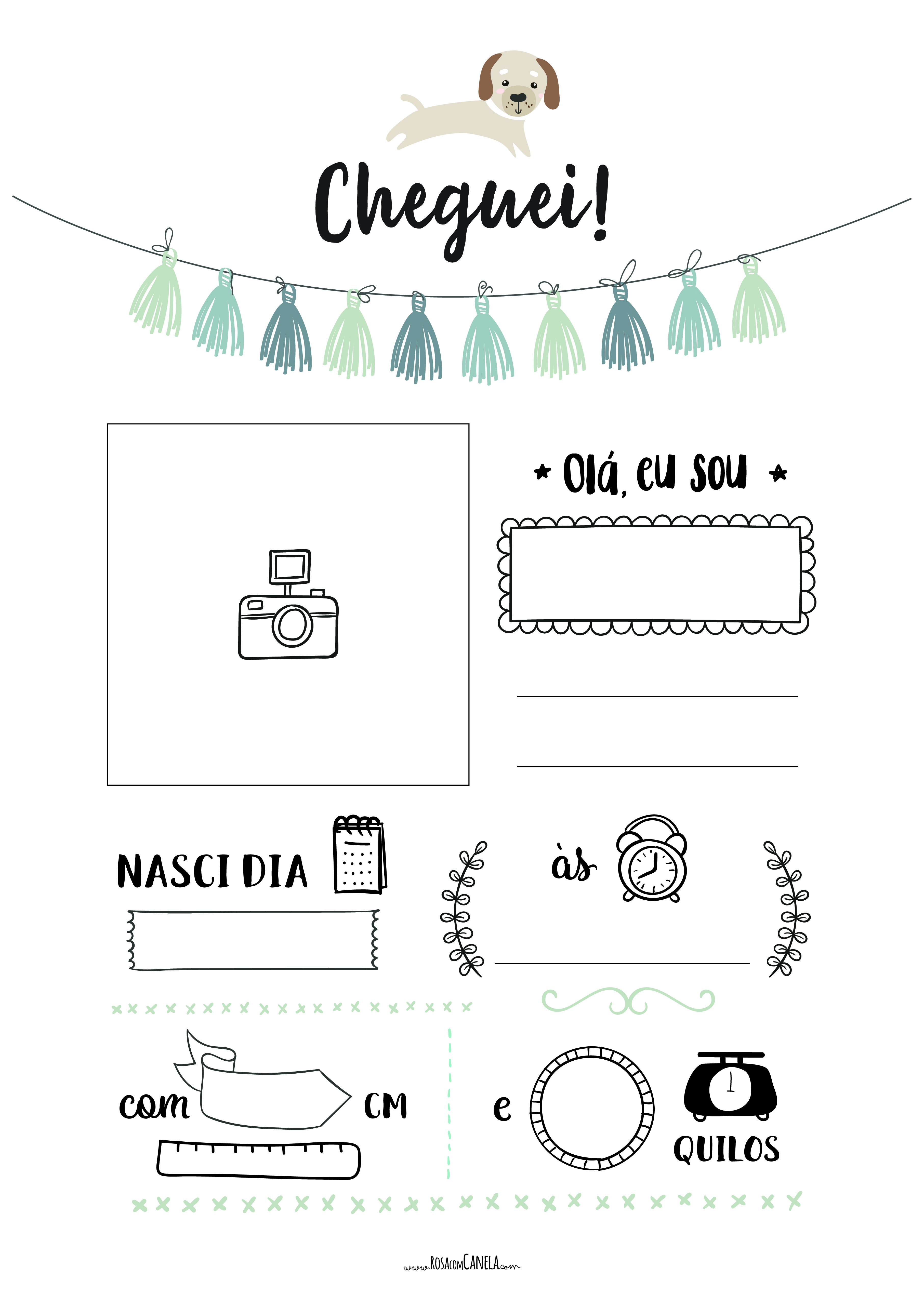 Cheguei!

Olá, eu sou

NASCI DIA

às

com

CM

e

QUILOS

www.ROSAcomCANELA.com